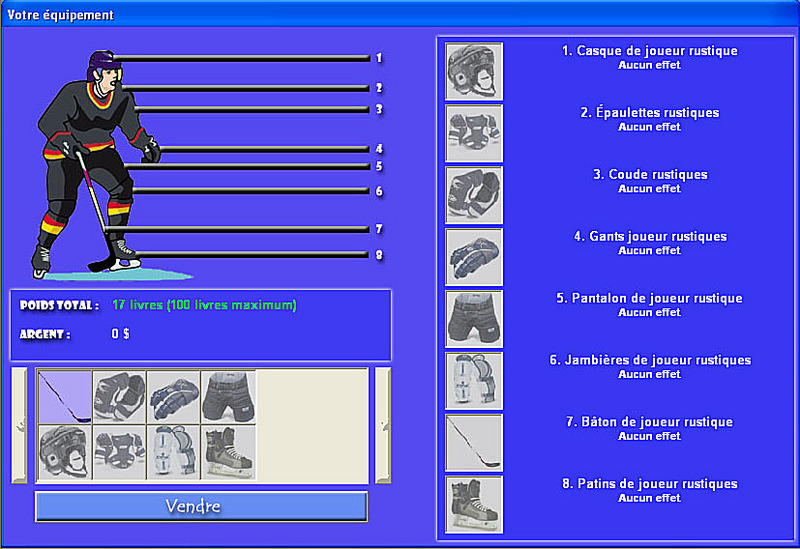 Votre équipement

1
2
3
4
5
6
7
8

POIDS TOTAL : 17 livres (100 livres maximum)

ARGENT : 0 $

Vendre

1. Casque de joueur rustique
Aucun effet

2. Épaulettes rustiques
Aucun effet

3. Coude rustiques
Aucun effet

4. Gants joueur rustiques
Aucun effet

5. Pantalon de joueur rustique
Aucun effet

6. Jambières de joueur rustiques
Aucun effet

7. Bâton de joueur rustique
Aucun effet

8. Patins de joueur rustiques
Aucun effet