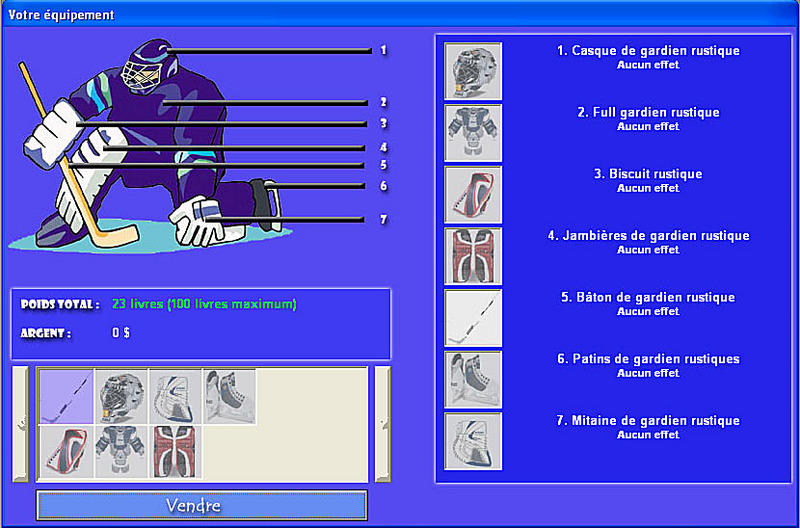 Votre équipement

1
2
3
4
5
6
7

POIDS TOTAL : 23 livres (100 livres maximum)

ARGENT : 0 $

Vendre

1. Casque de gardien rustique
Aucun effet

2. Full gardien rustique
Aucun effet

3. Biscuit rustique
Aucun effet

4. Jambières de gardien rustique
Aucun effet

5. Bâton de gardien rustique
Aucun effet

6. Patins de gardien rustiques
Aucun effet

7. Mitaine de gardien rustique
Aucun effet